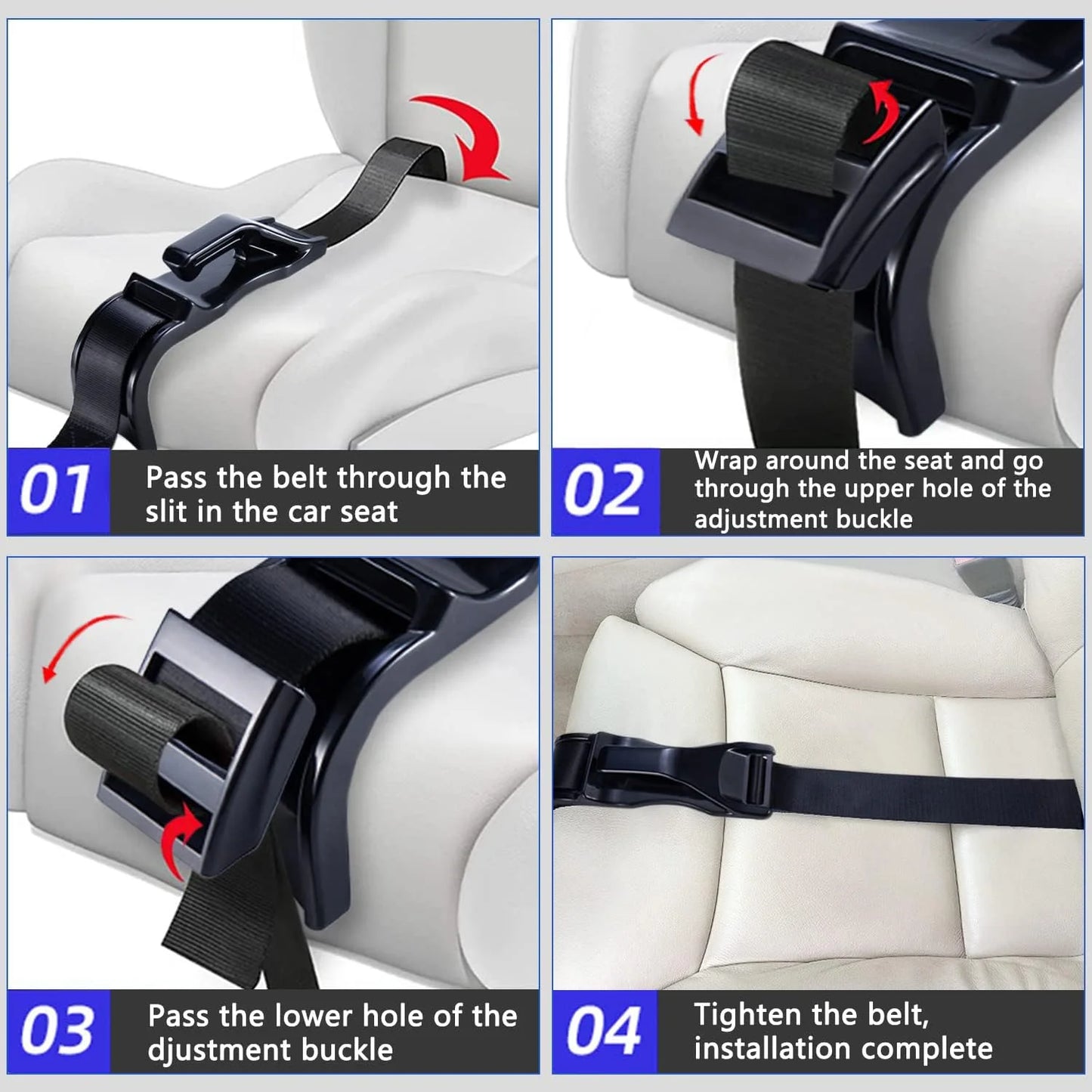 01 Pass the belt through the slit in the car seat

02 Wrap around the seat and go through the upper hole of the adjustment buckle

03 Pass the lower hole of the djustment buckle

04 Tighten the belt, installation complete